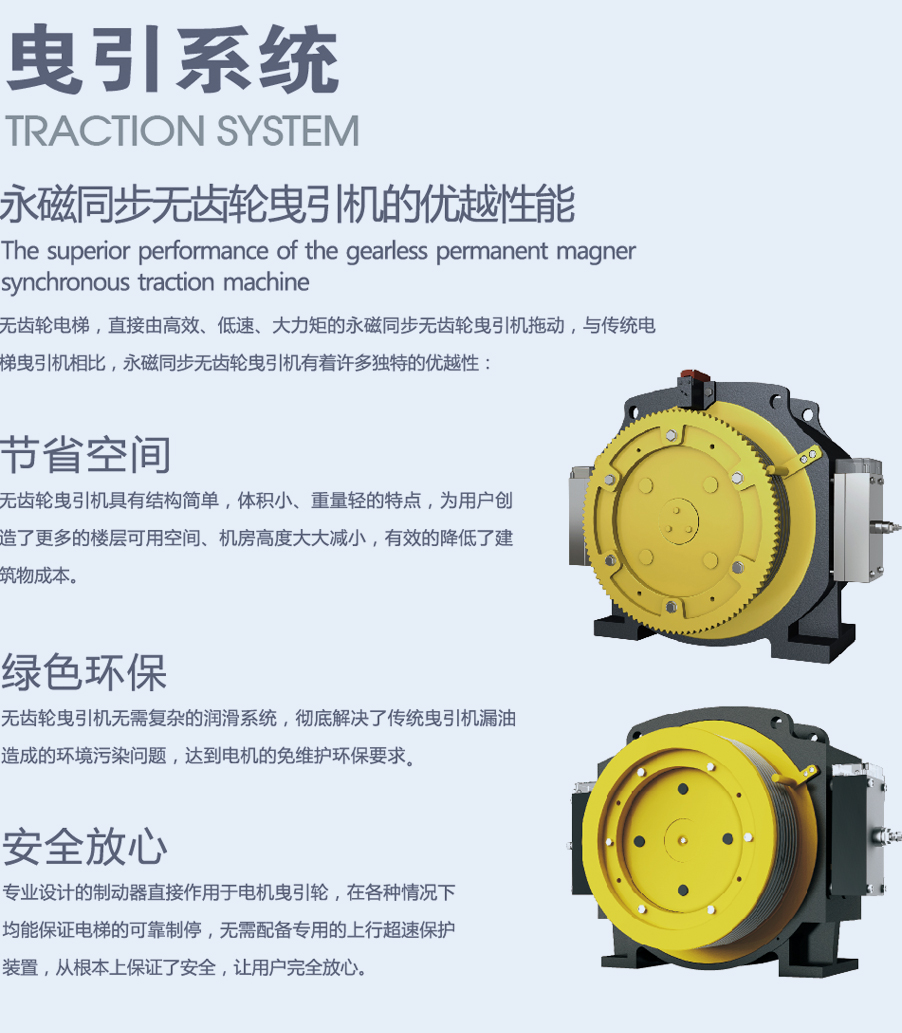 曳引系统
TRACTION SYSTEM

永磁同步无齿轮曳引机的优越性能
The superior performance of the gearless permanent magner synchronous traction machine

无齿轮电梯，直接由高效、低速、大力矩的永磁同步无齿轮曳引机拖动，与传统电梯曳引机相比，永磁同步无齿轮曳引机有着许多独特的优越性：

节省空间
无齿轮曳引机具有结构简单，体积小、重量轻的特点，为用户创造了更多的楼层可用空间、机房高度大大减小，有效的降低了建筑物成本。

绿色环保
无齿轮曳引机无需复杂的润滑系统，彻底解决了传统曳引机漏油造成的环境污染问题，达到电机的免维护环保要求。

安全放心
专业设计的制动器直接作用于电机曳引轮，在各种情况下均能保证电梯的可靠制停，无需配备专用的上行超速保护装置，从根本上保证了安全，让用户完全放心。