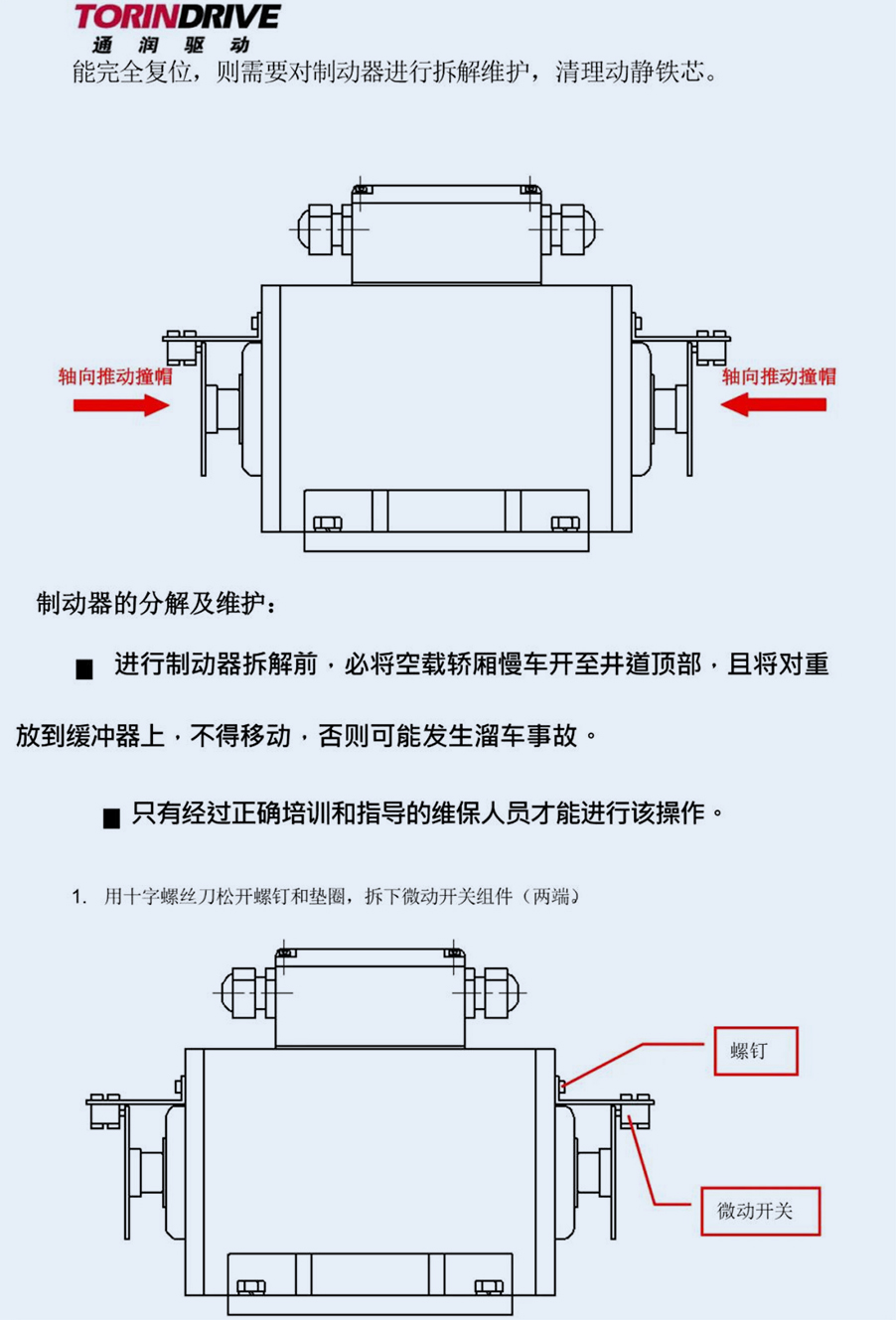 TORINDRIVE
通 润 驱 动

能完全复位，则需要对制动器进行拆解维护，清理动静铁芯。

轴向推动撞帽

轴向推动撞帽

制动器的分解及维护：

■ 进行制动器拆解前，必将空载轿厢慢车开至井道顶部，且将对重放到缓冲器上，不得移动，否则可能发生溜车事故。

■ 只有经过正确培训和指导的维保人员才能进行该操作。

1. 用十字螺丝刀松开螺钉和垫圈，拆下微动开关组件（两端）

螺钉

微动开关